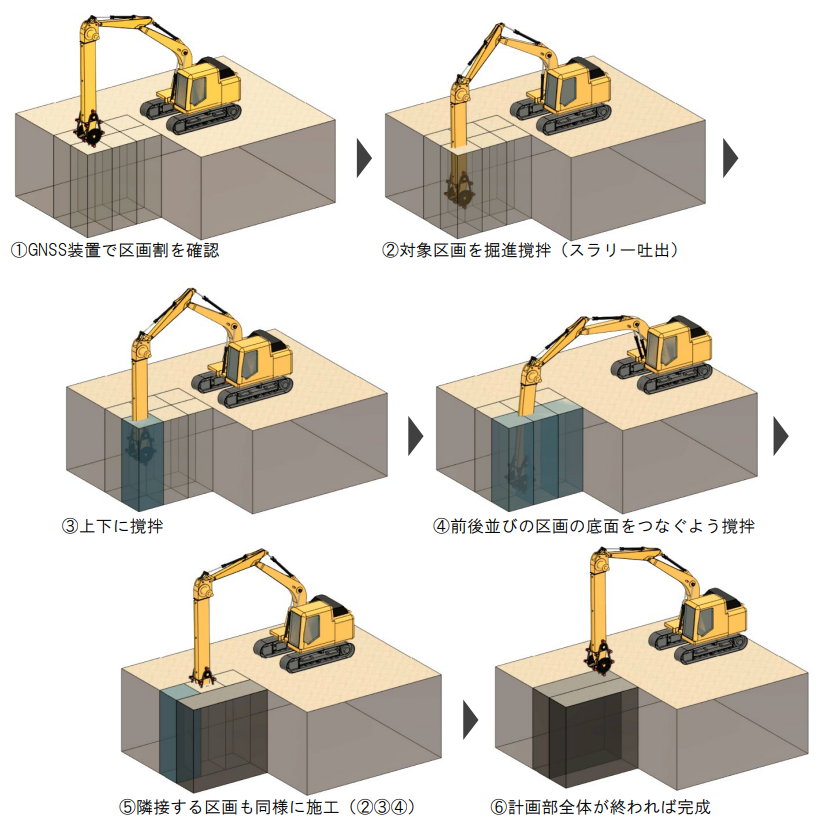 ①GNSS装置で区画割を確認

②対象区画を掘進撹拌（スラリー吐出）

③上下に撹拌

④前後並びの区画の底面をつなぐよう撹拌

⑤隣接する区画も同様に施工（②③④）

⑥計画部全体が終われば完成